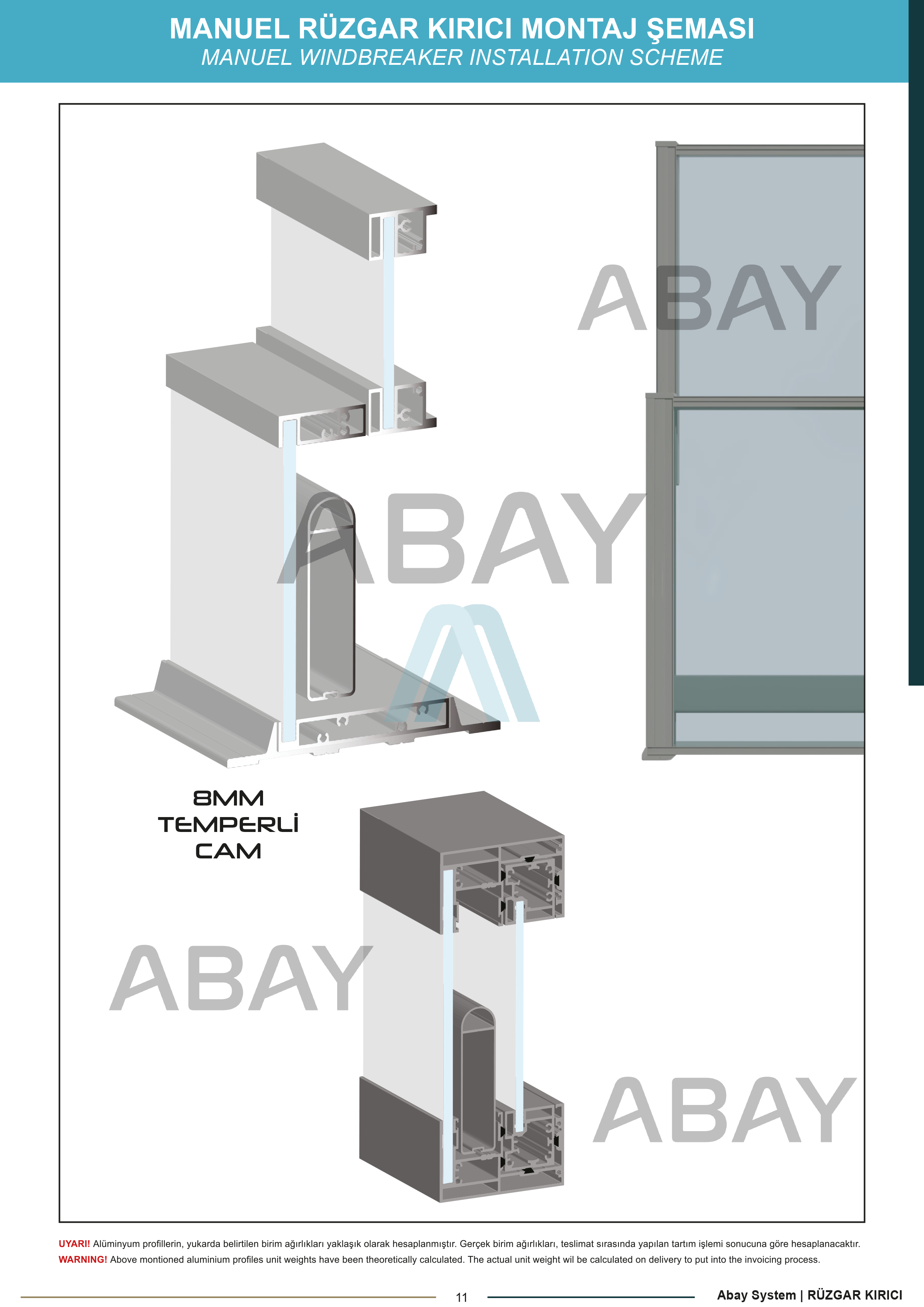 MANUEL RÜZGAR KIRICI MONTAJ ŞEMASI
MANUEL WINDBREAKER INSTALLATION SCHEME

ABAY

ABAY

8MM
TEMPERLİ
CAM

ABAY

ABAY

UYARI! Alüminyum profillerin, yukarda belirtilen birim ağırlıkları yaklaşık olarak hesaplanmıştır. Gerçek birim ağırlıkları, teslimat sırasında yapılan tartım işlemi sonucuna göre hesaplanacaktır.
WARNING! Above montioned aluminium profiles unit weights have been theoretically calculated. The actual unit weight wil be calculated on delivery to put into the invoicing process.

11

Abay System | RÜZGAR KIRICI